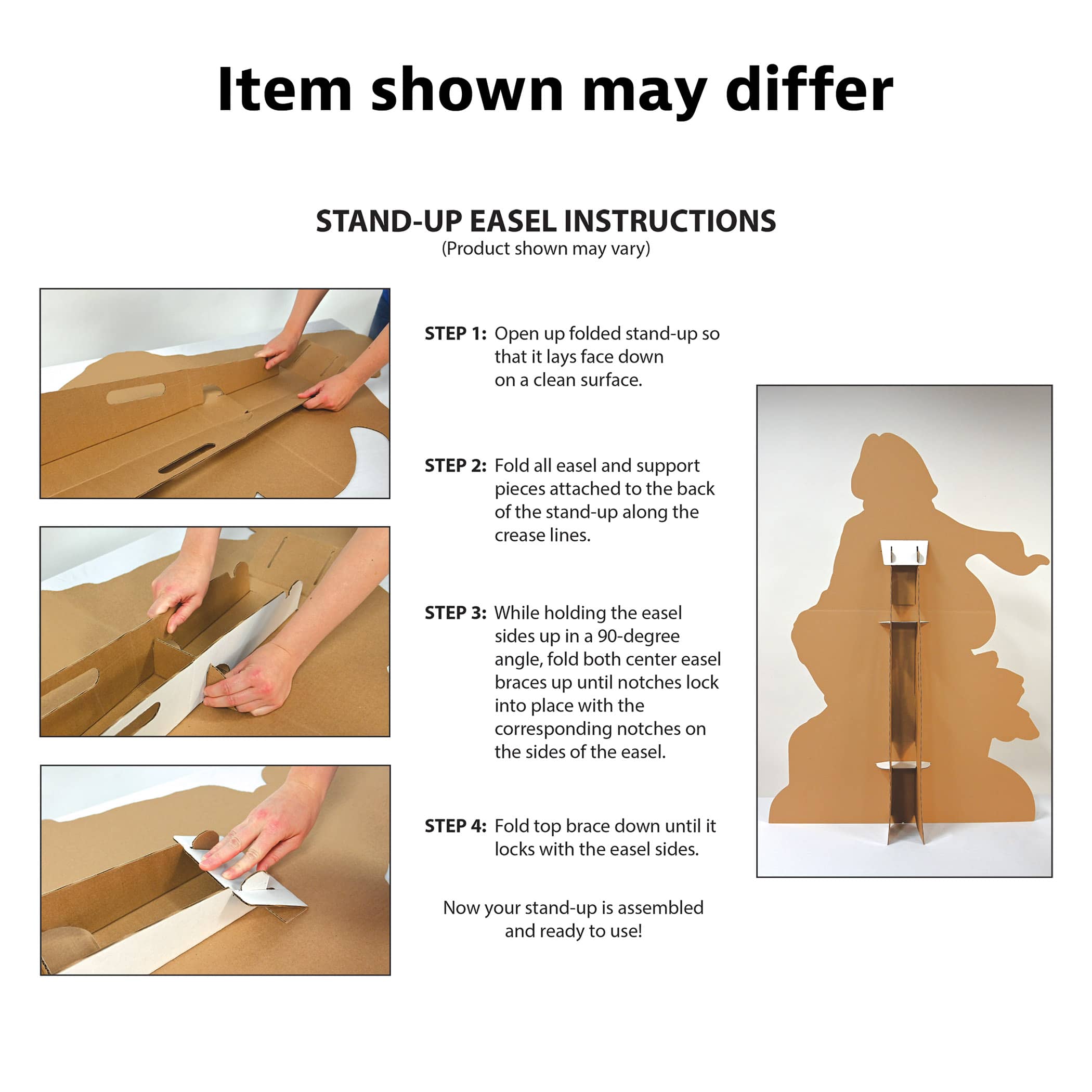 Item shown may differ

STAND-UP EASEL INSTRUCTIONS
(Product shown may vary)

STEP 1: Open up folded stand-up so that it lays face down on a clean surface.

STEP 2: Fold all easel and support pieces attached to the back of the stand-up along the crease lines.

STEP 3: While holding the easel sides up in a 90-degree angle, fold both center easel braces up until notches lock into place with the corresponding notches on the sides of the easel.

STEP 4: Fold top brace down until it locks with the easel sides.

Now your stand-up is assembled and ready to use!